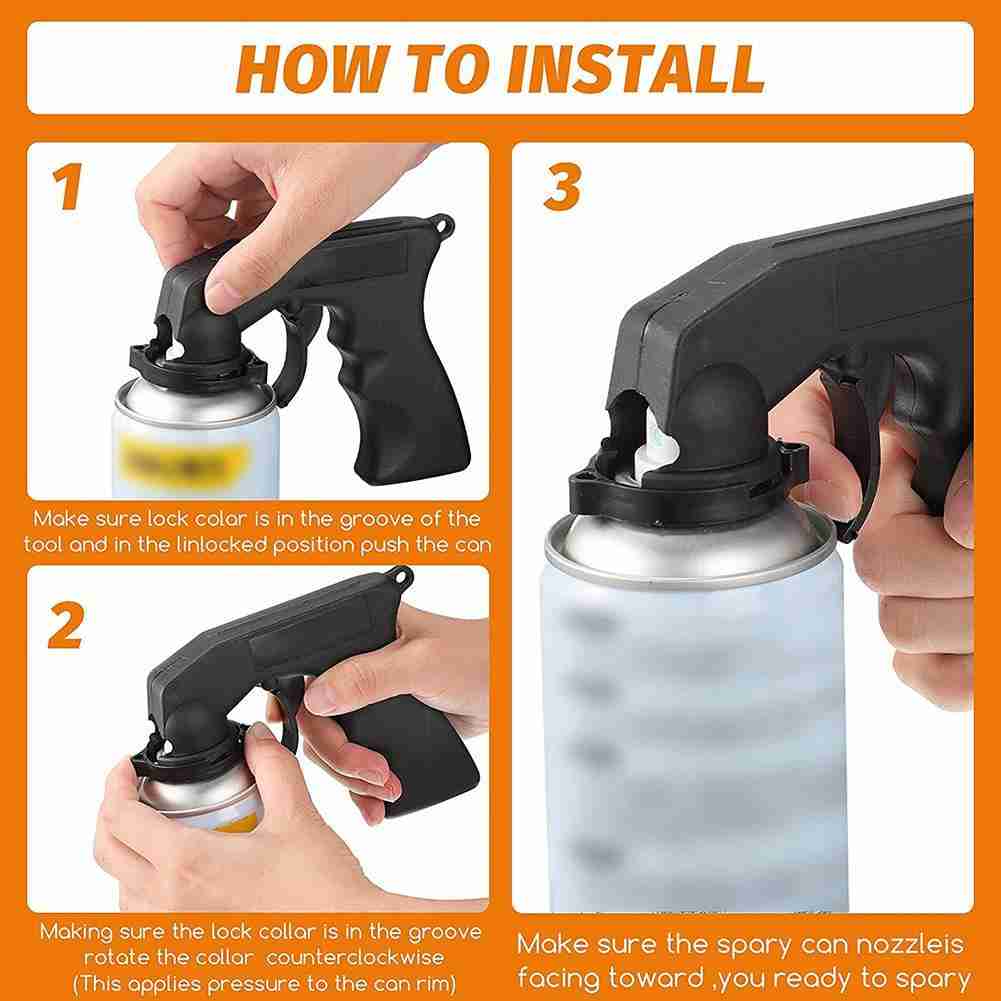 HOW TO INSTALL

1

Make sure lock colar is in the groove of the tool and in the linlocked position push the can

2

Making sure the lock collar is in the groove rotate the collar counterclockwise (This applies pressure to the can rim)

3

Make sure the spary can nozzleis facing toward ,you ready to spary